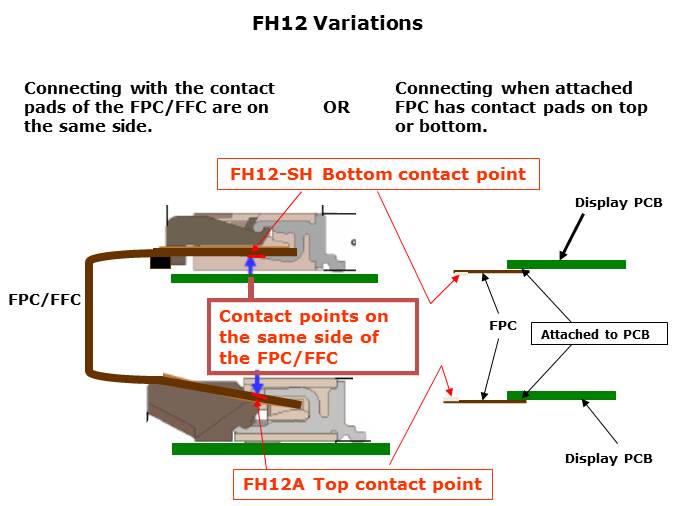 FH12 Variations

Connecting with the contact pads of the FPC/FFC are on the same side.

OR

Connecting when attached FPC has contact pads on top or bottom.

FH12-SH Bottom contact point

Display PCB

FPC/FFC

Contact points on the same side of the FPC/FFC

FPC

Attached to PCB

Display PCB

FH12A Top contact point