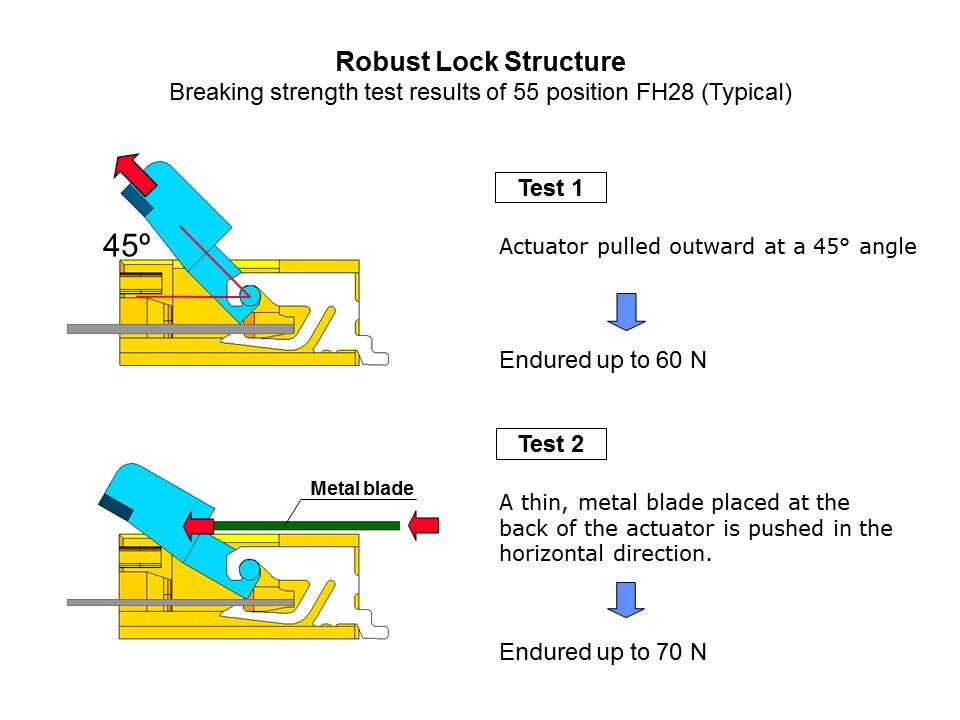 Robust Lock Structure
Breaking strength test results of 55 position FH28 (Typical)

45º

Test 1

Actuator pulled outward at a 45° angle

Endured up to 60 N

Metal blade

Test 2

A thin, metal blade placed at the back of the actuator is pushed in the horizontal direction.

Endured up to 70 N