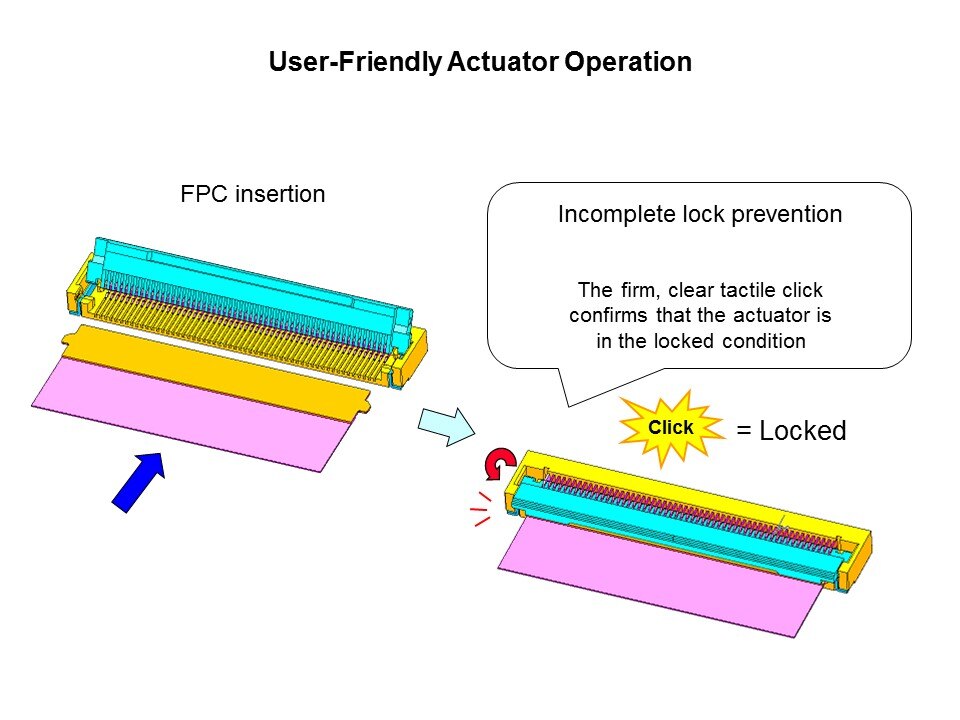 User-Friendly Actuator Operation

FPC insertion

Incomplete lock prevention

The firm, clear tactile click confirms that the actuator is in the locked condition

Click

= Locked