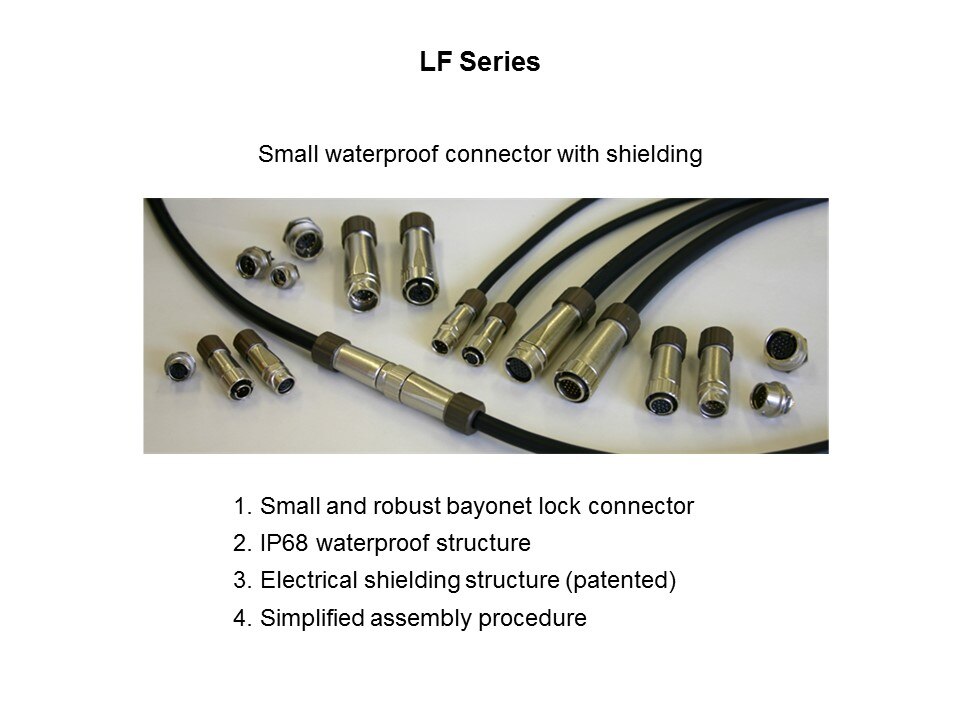 LF Series

Small waterproof connector with shielding

1. Small and robust bayonet lock connector
2. IP68 waterproof structure
3. Electrical shielding structure (patented)
4. Simplified assembly procedure