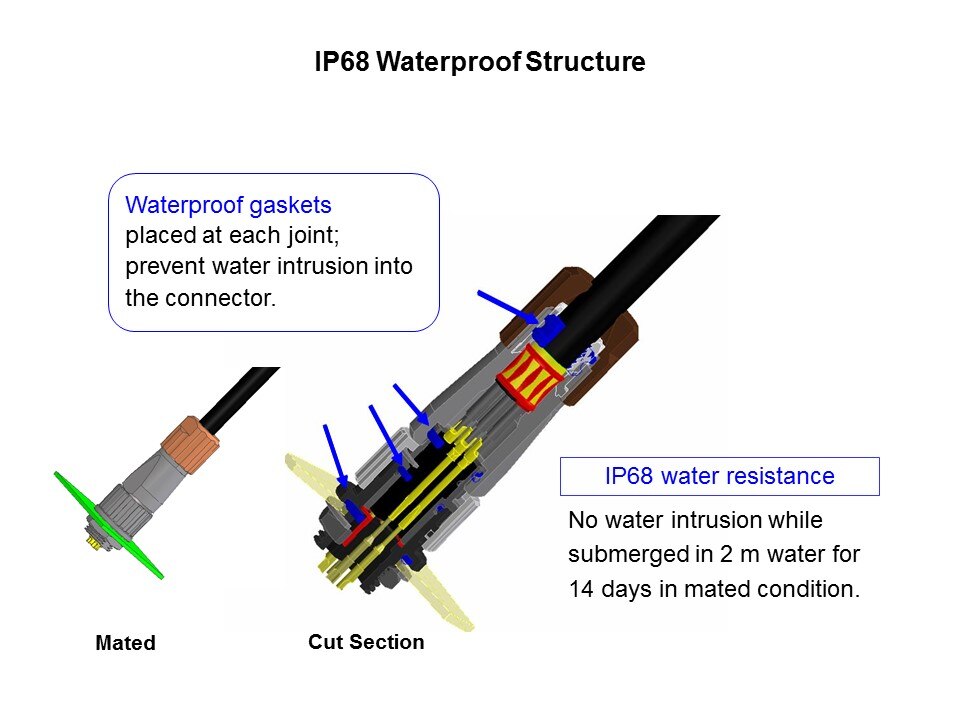 IP68 Waterproof Structure

Waterproof gaskets placed at each joint; prevent water intrusion into the connector.

IP68 water resistance

No water intrusion while submerged in 2 m water for 14 days in mated condition.

Mated

Cut Section