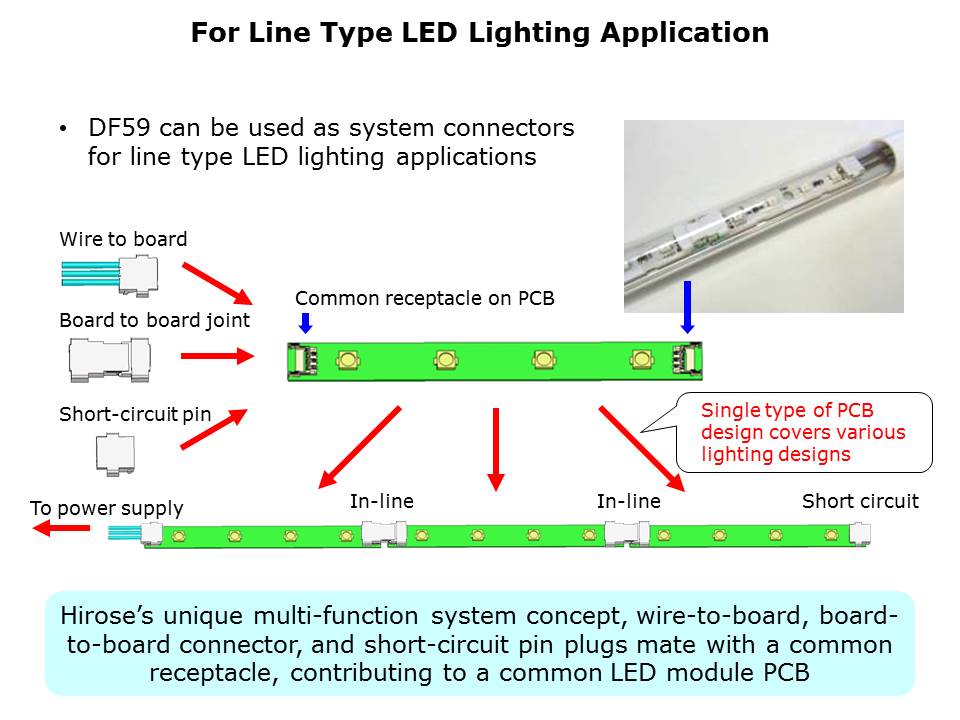 For Line Type LED Lighting Application

• DF59 can be used as system connectors for line type LED lighting applications

Wire to board

Board to board joint

Short-circuit pin

Common receptacle on PCB

Single type of PCB design covers various lighting designs

To power supply

In-line

In-line

Short circuit

Hirose's unique multi-function system concept, wire-to-board, board-to-board connector, and short-circuit pin plugs mate with a common receptacle, contributing to a common LED module PCB