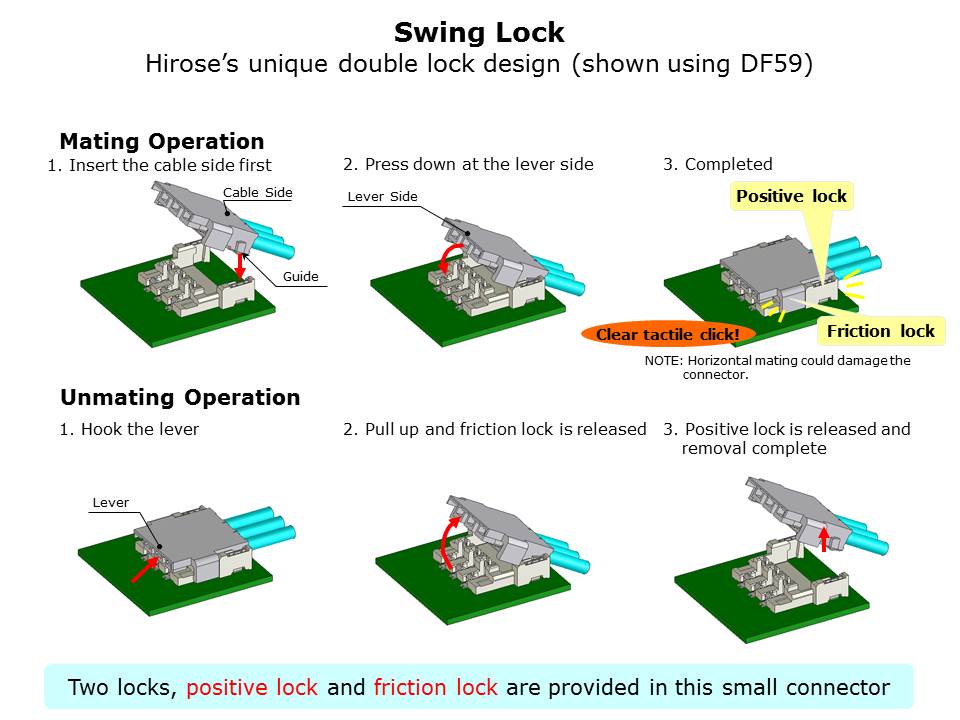 Swing Lock
Hirose's unique double lock design (shown using DF59)

Mating Operation
1. Insert the cable side first
Cable Side
Guide

2. Press down at the lever side
Lever Side

3. Completed
Positive lock
Friction lock
Clear tactile click!
NOTE: Horizontal mating could damage the connector.

Unmating Operation
1. Hook the lever
Lever

2. Pull up and friction lock is released

3. Positive lock is released and removal complete

Two locks, positive lock and friction lock are provided in this small connector