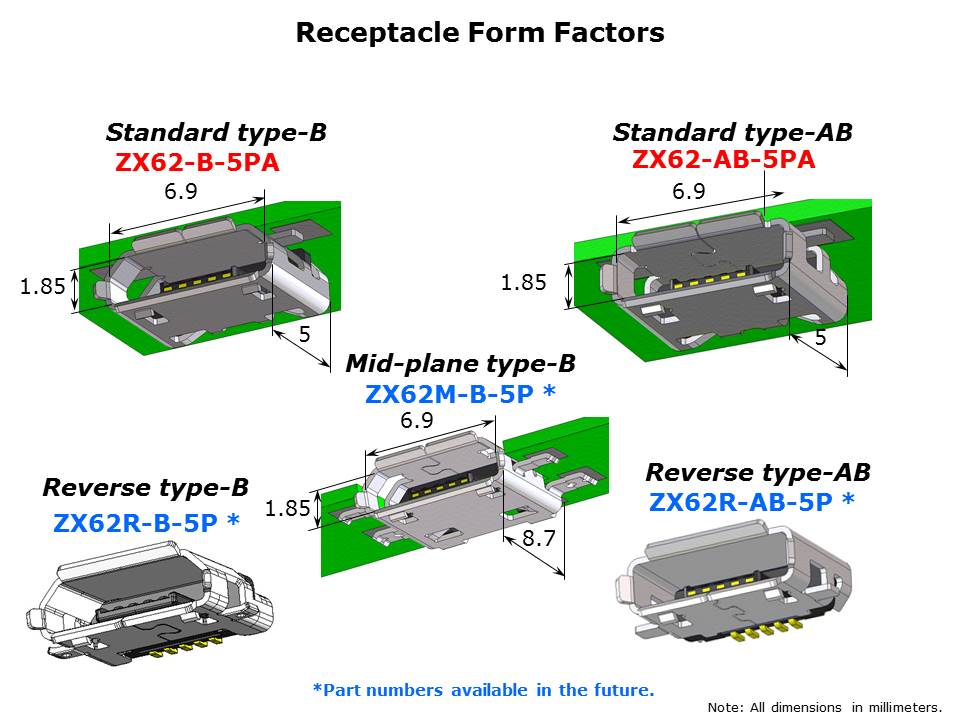 Receptacle Form Factors

Standard type-B
ZX62-B-5PA
6.9
1.85
5

Standard type-AB
ZX62-AB-5PA
6.9
1.85
5

Mid-plane type-B
ZX62M-B-5P *
6.9
1.85
8.7

Reverse type-B
ZX62R-B-5P *

Reverse type-AB
ZX62R-AB-5P *

*Part numbers available in the future.

Note: All dimensions in millimeters.