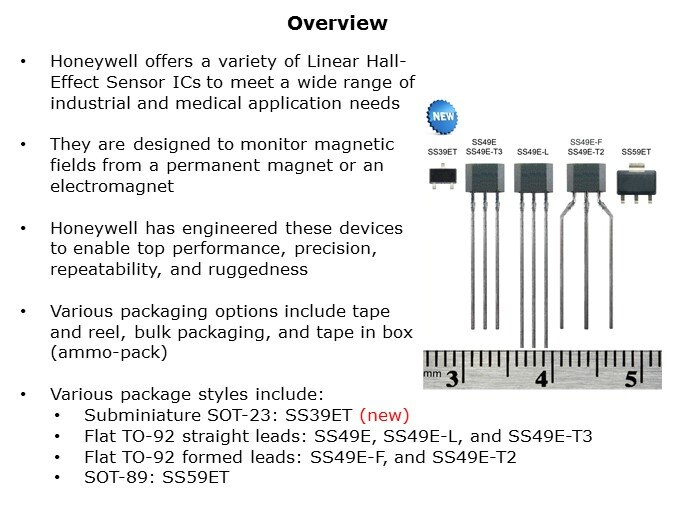 Overview

• Honeywell offers a variety of Linear Hall-Effect Sensor ICs to meet a wide range of industrial and medical application needs

• They are designed to monitor magnetic fields from a permanent magnet or an electromagnet

• Honeywell has engineered these devices to enable top performance, precision, repeatability, and ruggedness

• Various packaging options include tape and reel, bulk packaging, and tape in box (ammo-pack)

• Various package styles include:
  • Subminiature SOT-23: SS39ET (new)
  • Flat TO-92 straight leads: SS49E, SS49E-L, and SS49E-T3
  • Flat TO-92 formed leads: SS49E-F, and SS49E-T2
  • SOT-89: SS59ET

NEW

SS39ET

SS49E
SS49E-T3

SS49E-L

SS49E-F
SS49E-T2

SS59ET

mm 3 4 5