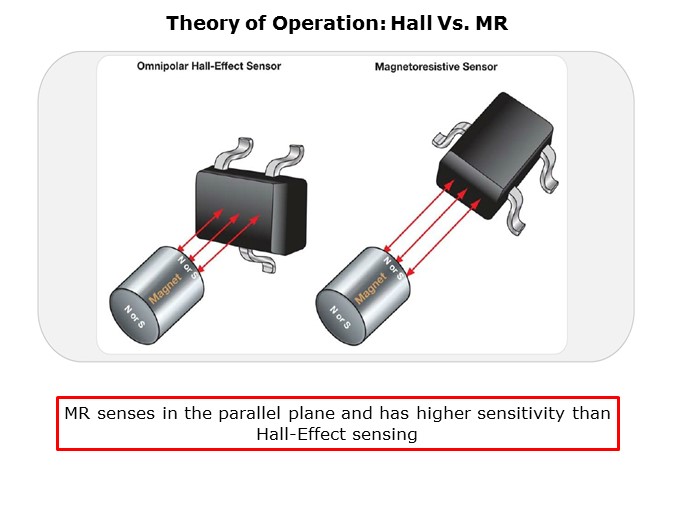 Theory of Operation: Hall Vs. MR

Omnipolar Hall-Effect Sensor

N or S

Magnet

N or S

Magnetoresistive Sensor

N or S

Magnet

N or S

MR senses in the parallel plane and has higher sensitivity than Hall-Effect sensing