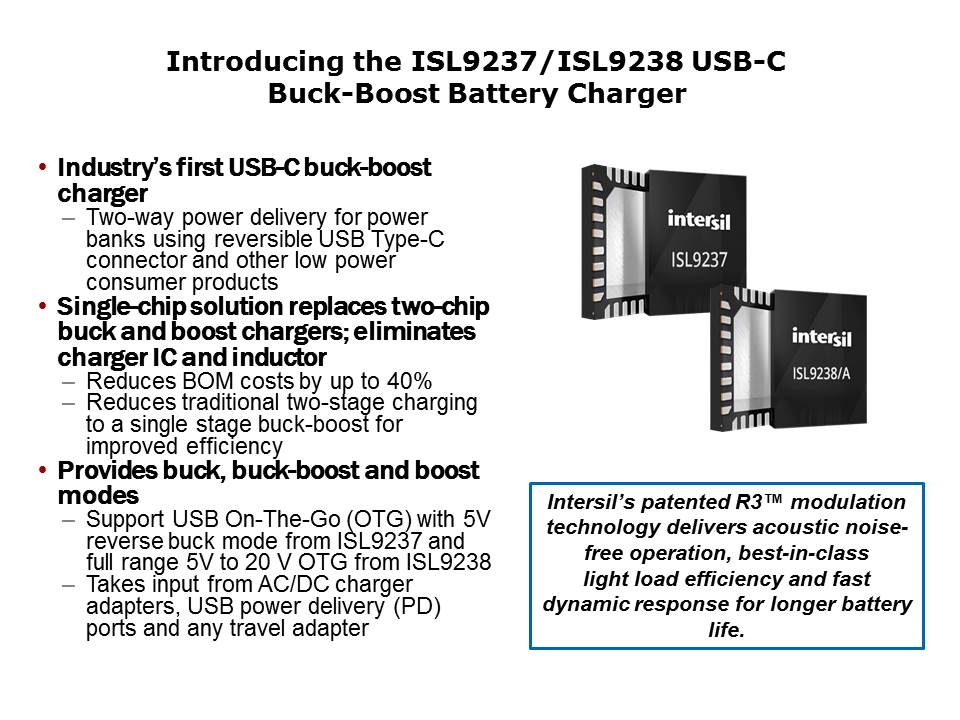 Introducing the ISL9237/ISL9238 USB-C Buck-Boost Battery Charger

• Industry's first USB-C buck-boost charger
– Two-way power delivery for power banks using reversible USB Type-C connector and other low power consumer products
• Single-chip solution replaces two-chip buck and boost chargers; eliminates charger IC and inductor
– Reduces BOM costs by up to 40%
– Reduces traditional two-stage charging to a single stage buck-boost for improved efficiency
• Provides buck, buck-boost and boost modes
– Support USB On-The-Go (OTG) with 5V reverse buck mode from ISL9237 and full range 5V to 20 V OTG from ISL9238
– Takes input from AC/DC charger adapters, USB power delivery (PD) ports and any travel adapter

intersil
ISL9237

intersil
ISL9238/A

Intersil's patented R3™ modulation technology delivers acoustic noise-free operation, best-in-class light load efficiency and fast dynamic response for longer battery life.