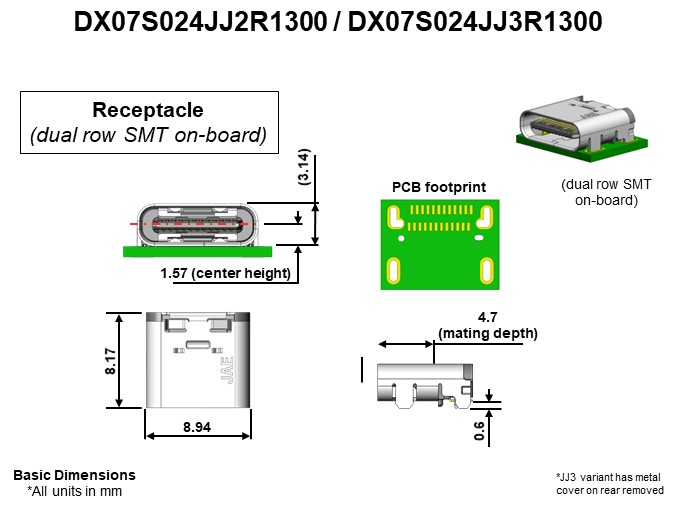 DX07S024JJ2R1300 / DX07S024JJ3R1300

Receptacle
(dual row SMT on-board)

(3.14)

1.57 (center height)

PCB footprint

(dual row SMT on-board)

8.17

JAE

8.94

4.7
(mating depth)

0.6

Basic Dimensions
*All units in mm

*JJ3 variant has metal cover on rear removed