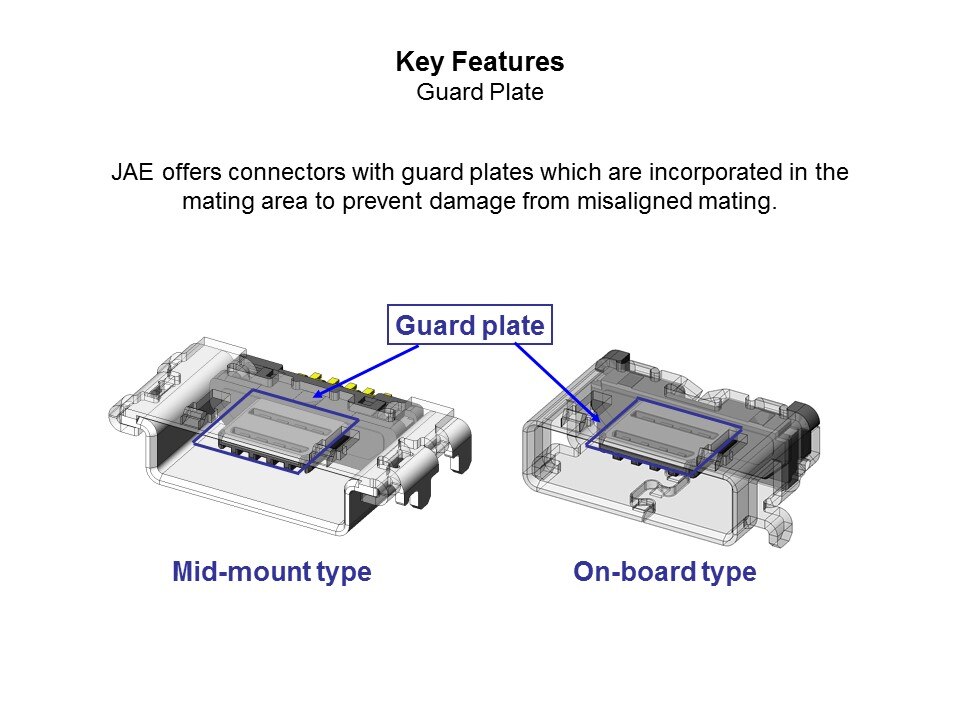 Key Features
Guard Plate

JAE offers connectors with guard plates which are incorporated in the mating area to prevent damage from misaligned mating.

Guard plate

Mid-mount type

On-board type