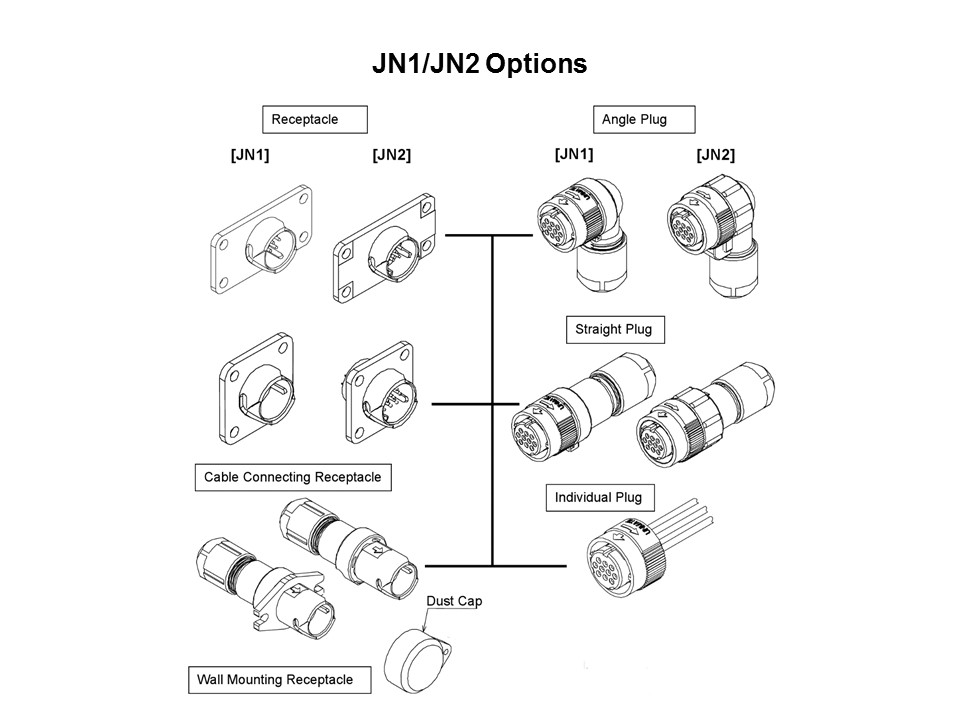 JN1/JN2 Options

Receptacle

[JN1] [JN2]

Angle Plug

[JN1] [JN2]

Straight Plug

Cable Connecting Receptacle

Individual Plug

Dust Cap

Wall Mounting Receptacle