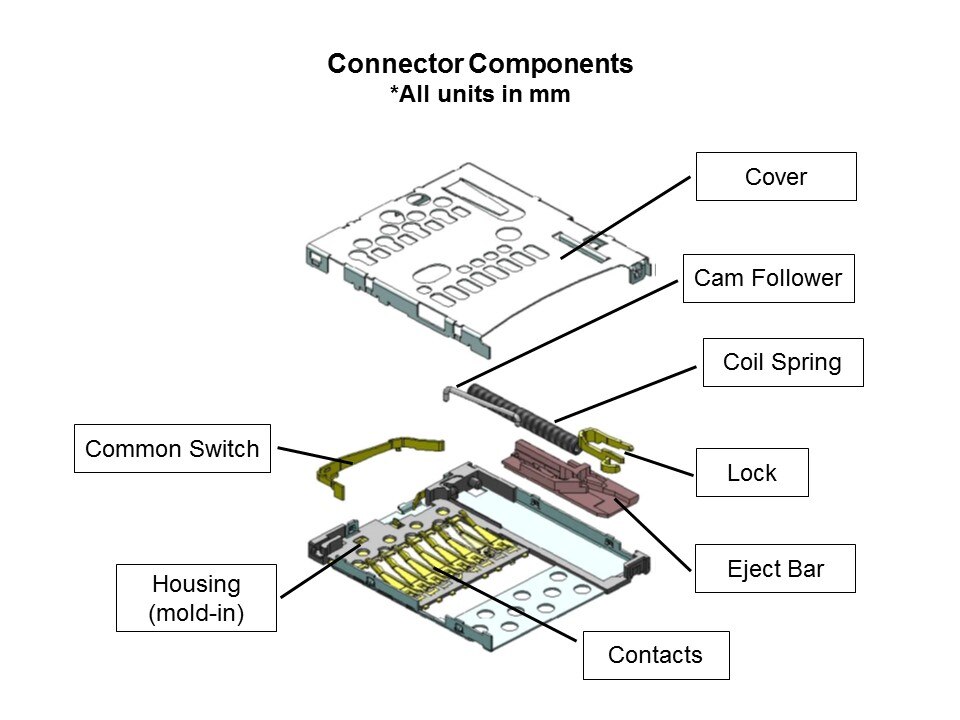 Connector Components
*All units in mm

Cover

Cam Follower

Coil Spring

Common Switch

Lock

Eject Bar

Housing
(mold-in)

Contacts