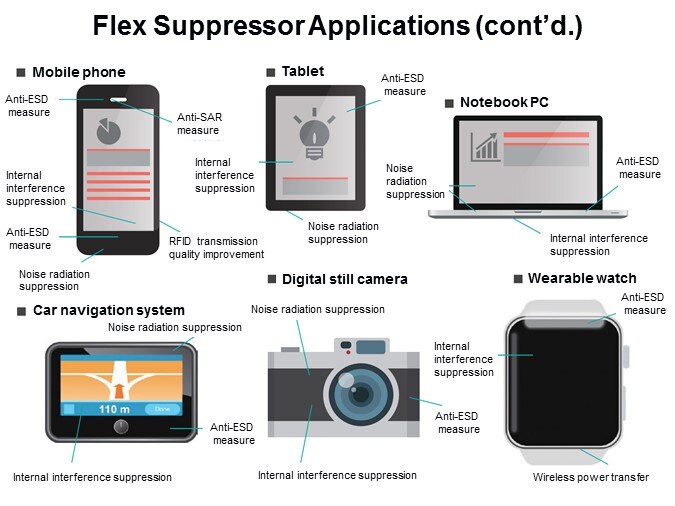 Flex Suppressor Applications (cont'd.)

■ Mobile phone

Anti-ESD measure

Anti-SAR measure

Internal interference suppression

Anti-ESD measure

RFID transmission quality improvement

Noise radiation suppression

■ Tablet

Anti-ESD measure

Internal interference suppression

Noise radiation suppression

■ Notebook PC

Noise radiation suppression

Anti-ESD measure

Internal interference suppression

■ Car navigation system

Noise radiation suppression

110 m

Done

Anti-ESD measure

Internal interference suppression

■ Digital still camera

Noise radiation suppression

Anti-ESD measure

Internal interference suppression

■ Wearable watch

Anti-ESD measure

Internal interference suppression

Wireless power transfer