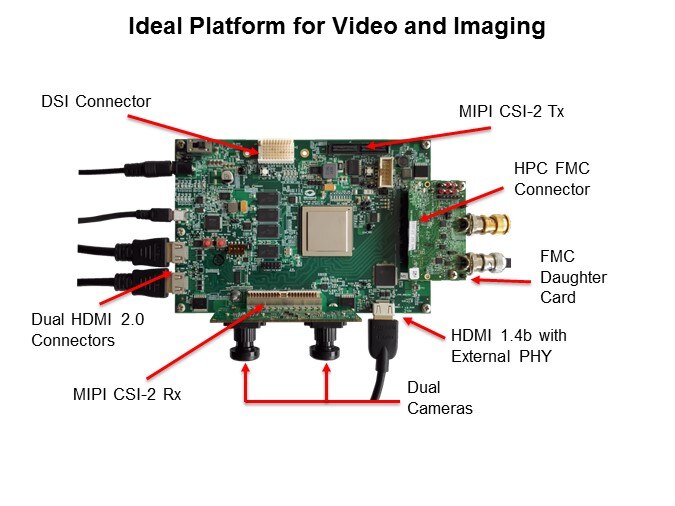 Ideal Platform for Video and Imaging

DSI Connector

MIPI CSI-2 Tx

HPC FMC Connector

FMC Daughter Card

Dual HDMI 2.0 Connectors

HDMI 1.4b with External PHY

MIPI CSI-2 Rx

Dual Cameras