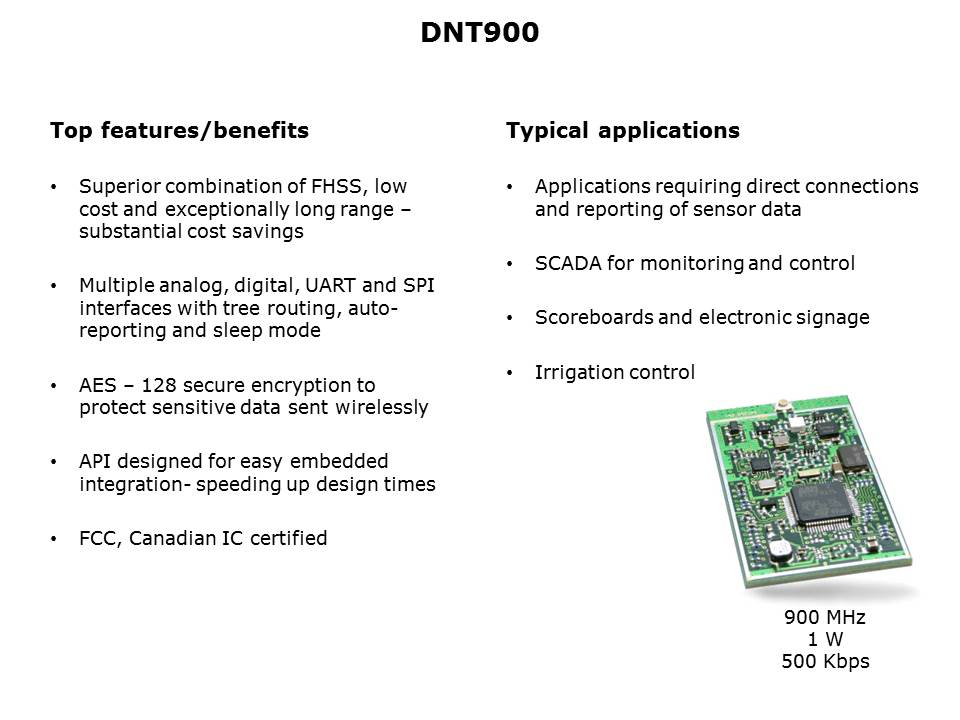 DNT900

Top features/benefits

• Superior combination of FHSS, low cost and exceptionally long range – substantial cost savings

• Multiple analog, digital, UART and SPI interfaces with tree routing, auto-reporting and sleep mode

• AES – 128 secure encryption to protect sensitive data sent wirelessly

• API designed for easy embedded integration- speeding up design times

• FCC, Canadian IC certified

Typical applications

• Applications requiring direct connections and reporting of sensor data

• SCADA for monitoring and control

• Scoreboards and electronic signage

• Irrigation control

900 MHz
1 W
500 Kbps