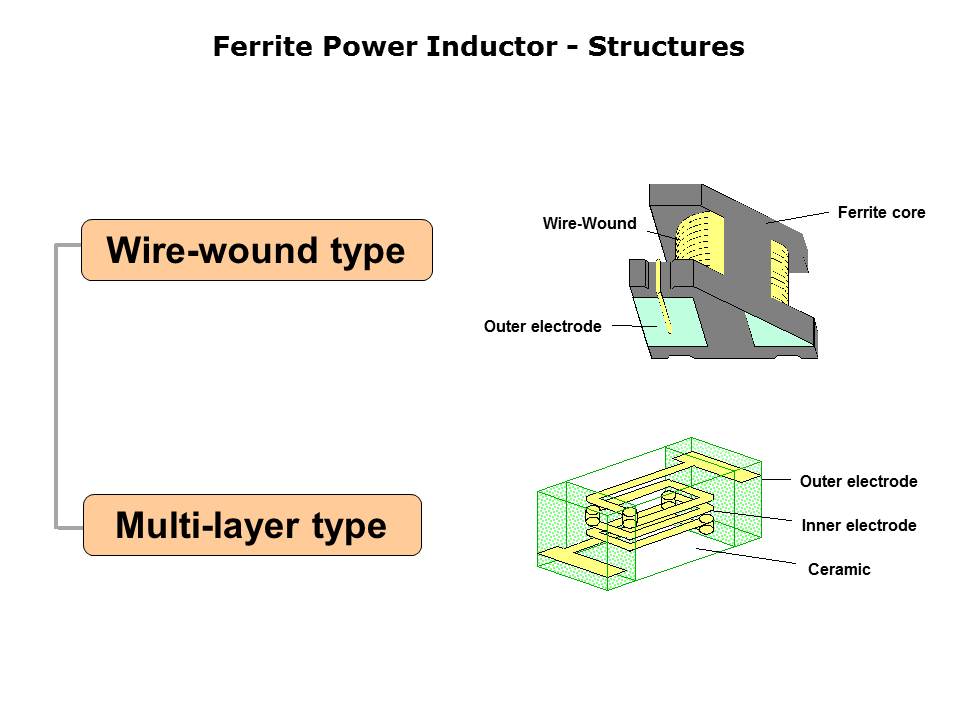 Ferrite Power Inductor - Structures

Wire-wound type

Wire-Wound

Ferrite core

Outer electrode

Multi-layer type

Outer electrode

Inner electrode

Ceramic