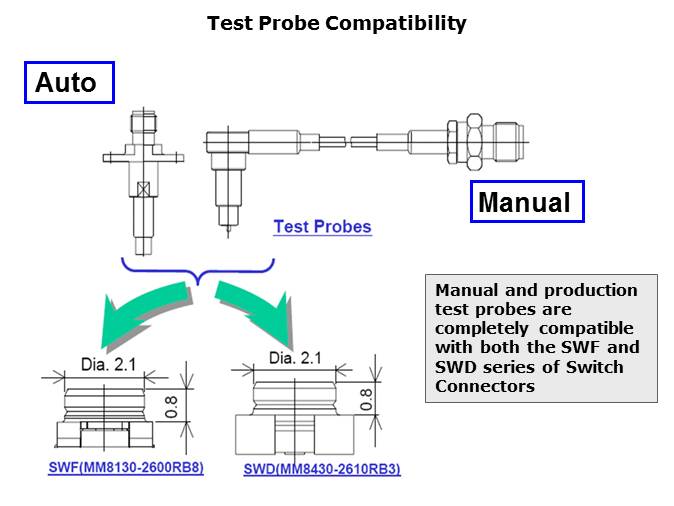 Test Probe Compatibility

Auto

Manual

Test Probes

Manual and production test probes are completely compatible with both the SWF and SWD series of Switch Connectors

Dia. 2.1

0.8

SWF(MM8130-2600RB8)

Dia. 2.1

0.8

SWD(MM8430-2610RB3)