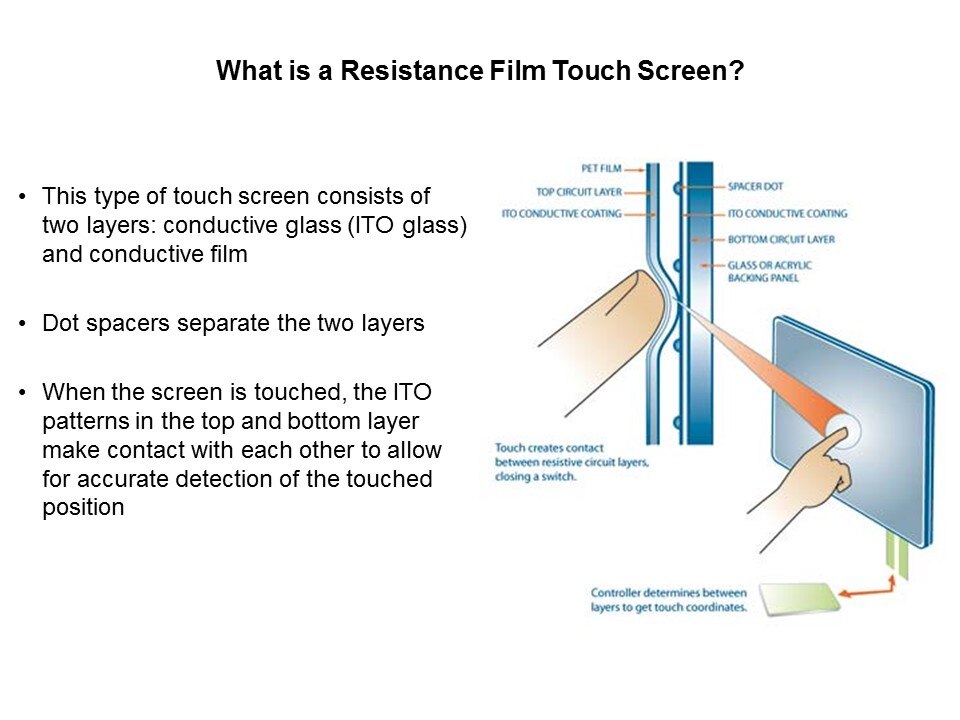 What is a Resistance Film Touch Screen?

• This type of touch screen consists of two layers: conductive glass (ITO glass) and conductive film

• Dot spacers separate the two layers

• When the screen is touched, the ITO patterns in the top and bottom layer make contact with each other to allow for accurate detection of the touched position

PET FILM
TOP CIRCUIT LAYER
ITO CONDUCTIVE COATING
SPACER DOT
ITO CONDUCTIVE COATING
BOTTOM CIRCUIT LAYER
GLASS OR ACRYLIC BACKING PANEL

Touch creates contact between resistive circuit layers, closing a switch.

Controller determines between layers to get touch coordinates.