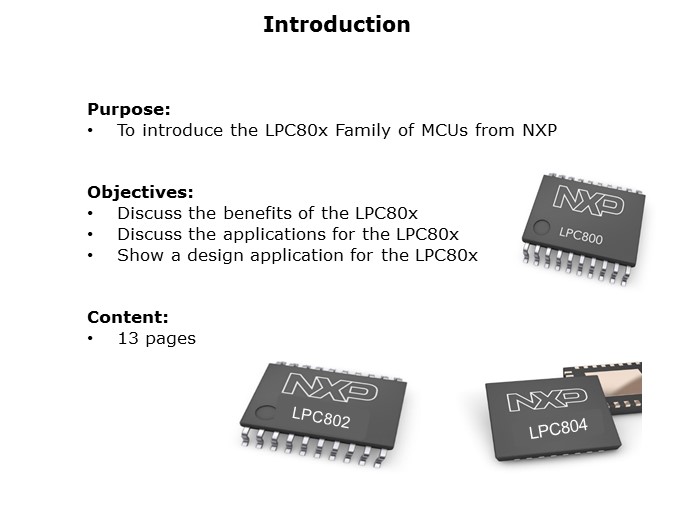 Introduction

Purpose:
• To introduce the LPC80x Family of MCUs from NXP

Objectives:
• Discuss the benefits of the LPC80x
• Discuss the applications for the LPC80x
• Show a design application for the LPC80x

Content:
• 13 pages

NXP
LPC800

NXP
LPC802

NXP
LPC804