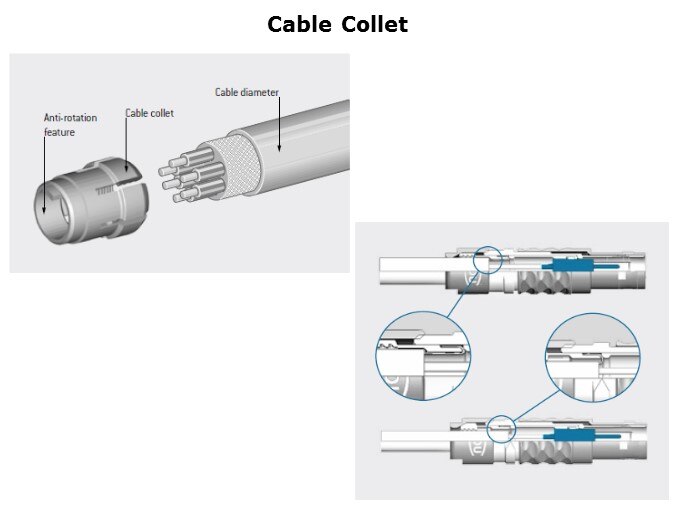 Cable Collet

Anti-rotation feature

Cable collet

Cable diameter