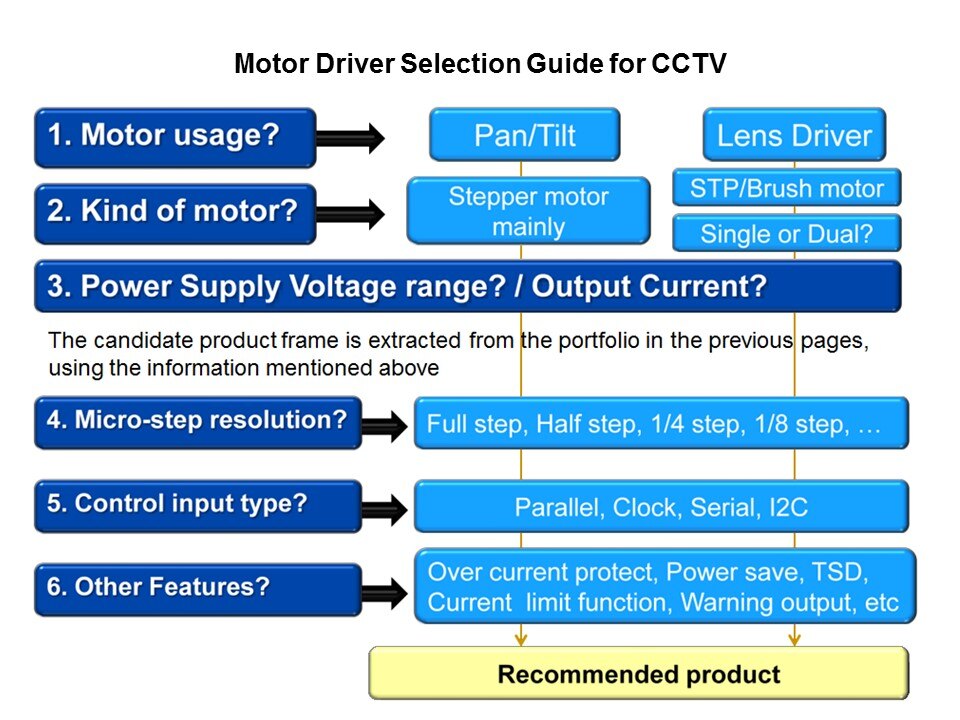 Motor Driver Selection Guide for CCTV

1. Motor usage?

Pan/Tilt

Lens Driver

2. Kind of motor?

Stepper motor mainly

STP/Brush motor

Single or Dual?

3. Power Supply Voltage range? / Output Current?

The candidate product frame is extracted from the portfolio in the previous pages, using the information mentioned above

4. Micro-step resolution?

Full step, Half step, 1/4 step, 1/8 step, …

5. Control input type?

Parallel, Clock, Serial, I2C

6. Other Features?

Over current protect, Power save, TSD, Current limit function, Warning output, etc

Recommended product