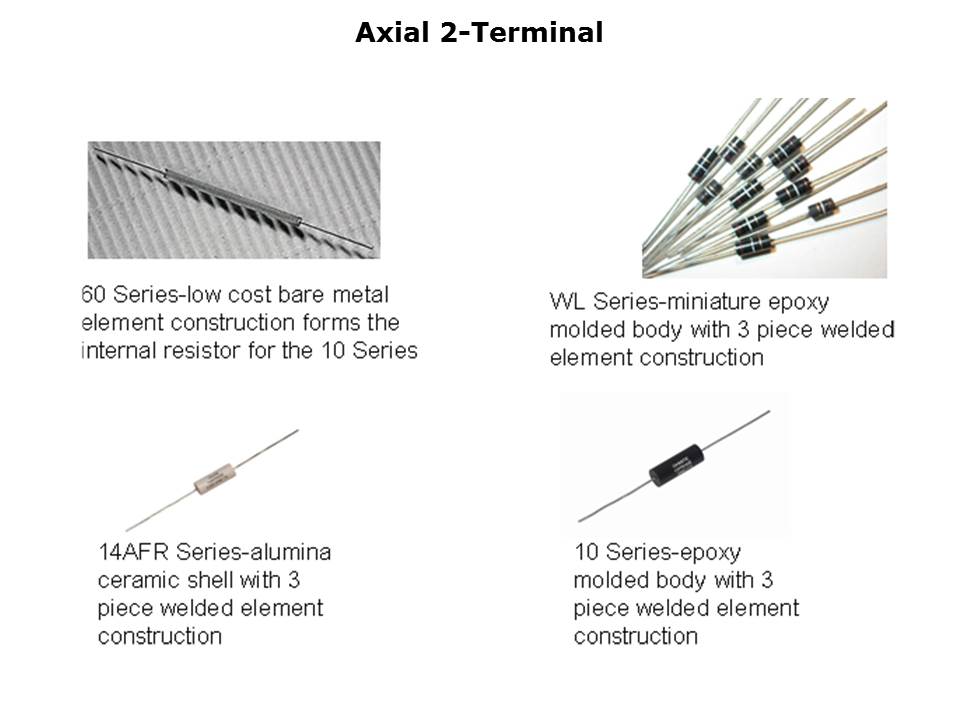 Axial 2-Terminal

60 Series-low cost bare metal element construction forms the internal resistor for the 10 Series

WL Series-miniature epoxy molded body with 3 piece welded element construction

14AFR Series-alumina ceramic shell with 3 piece welded element construction

10 Series-epoxy molded body with 3 piece welded element construction