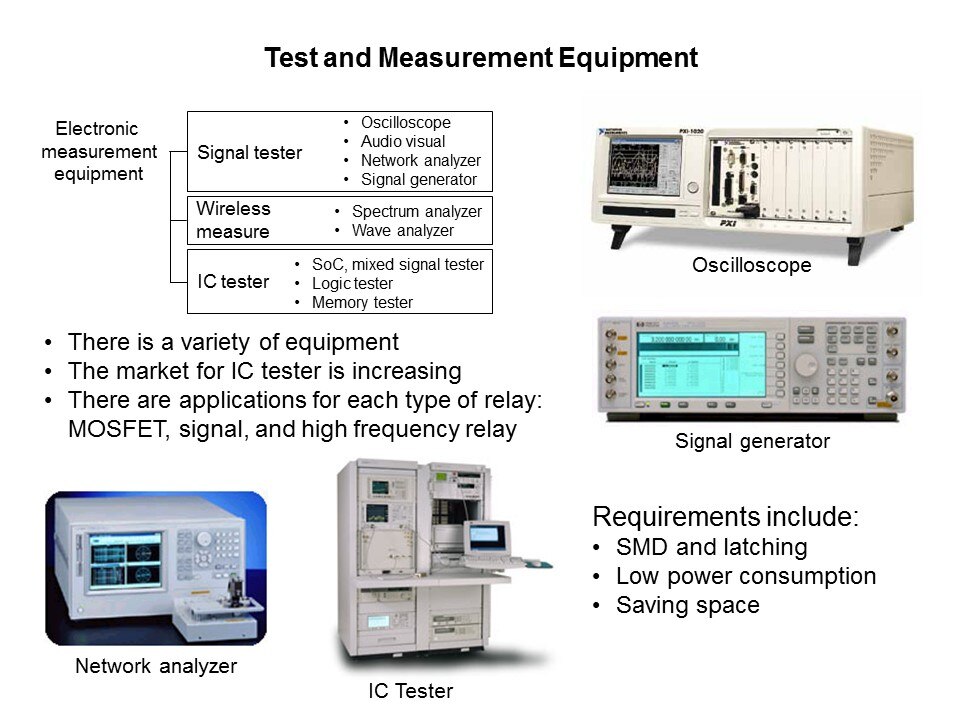 Test and Measurement Equipment

Electronic measurement equipment

Signal tester
• Oscilloscope
• Audio visual
• Network analyzer
• Signal generator

Wireless measure
• Spectrum analyzer
• Wave analyzer

IC tester
• SoC, mixed signal tester
• Logic tester
• Memory tester

PXI-1030
PXI

Oscilloscope

• There is a variety of equipment
• The market for IC tester is increasing
• There are applications for each type of relay: MOSFET, signal, and high frequency relay

Signal generator

Network analyzer

IC Tester

Requirements include:
• SMD and latching
• Low power consumption
• Saving space