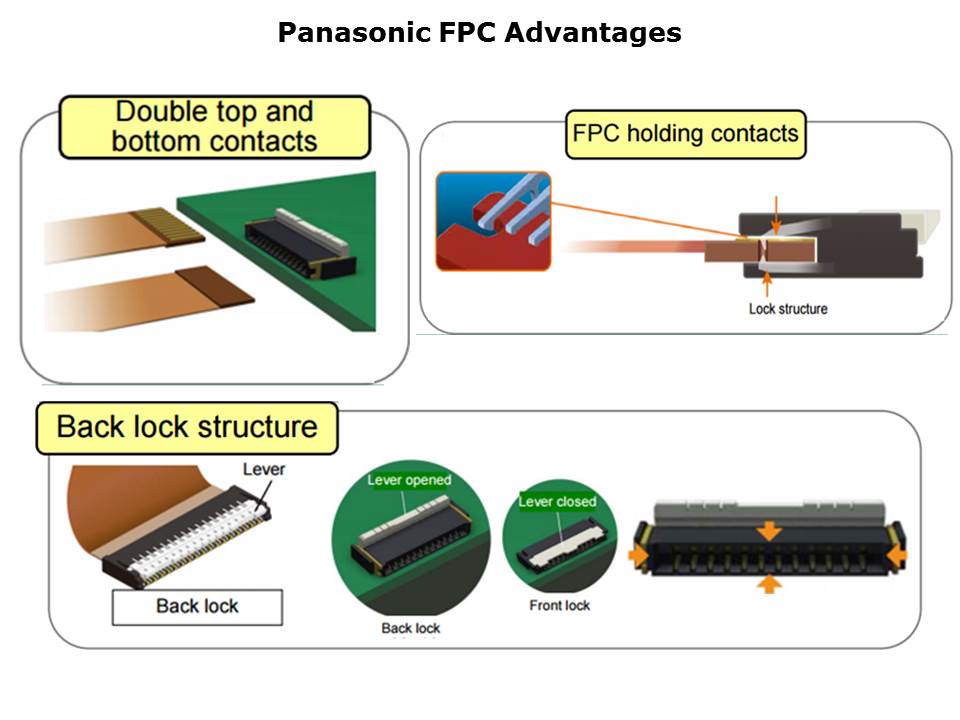 Panasonic FPC Advantages

Double top and bottom contacts

FPC holding contacts

Lock structure

Back lock structure

Lever

Back lock

Lever opened

Back lock

Lever closed

Front lock