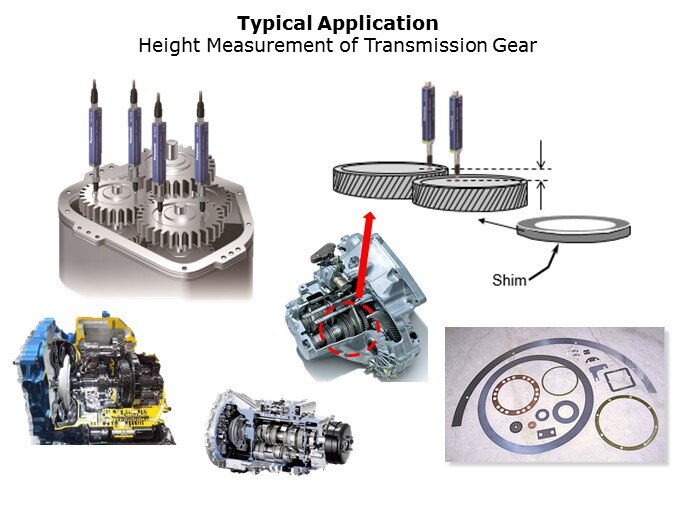 **Typical Application**
Height Measurement of Transmission Gear

Shim