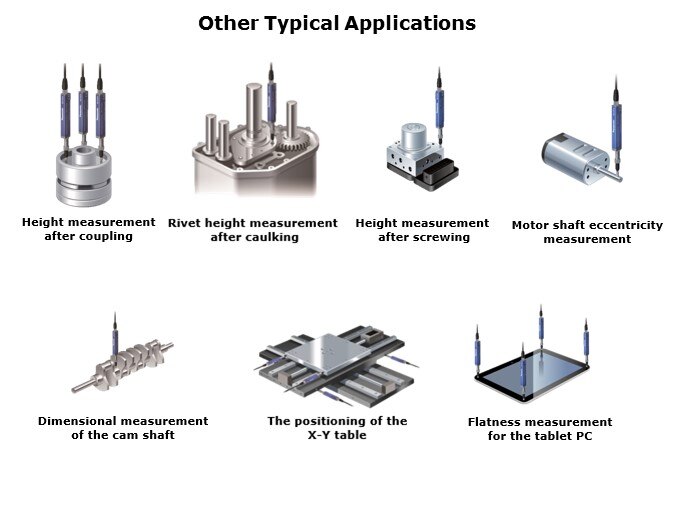 Other Typical Applications

Height measurement after coupling

Rivet height measurement after caulking

Height measurement after screwing

Motor shaft eccentricity measurement

Dimensional measurement of the cam shaft

The positioning of the X-Y table

Flatness measurement for the tablet PC