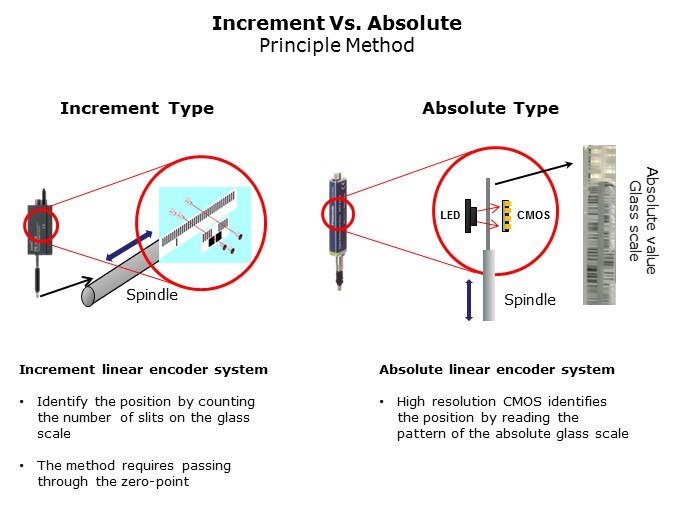 Increment Vs. Absolute
Principle Method

Increment Type

Spindle

Increment linear encoder system

• Identify the position by counting the number of slits on the glass scale

• The method requires passing through the zero-point

Absolute Type

LED

CMOS

Absolute value Glass scale

Spindle

Absolute linear encoder system

• High resolution CMOS identifies the position by reading the pattern of the absolute glass scale