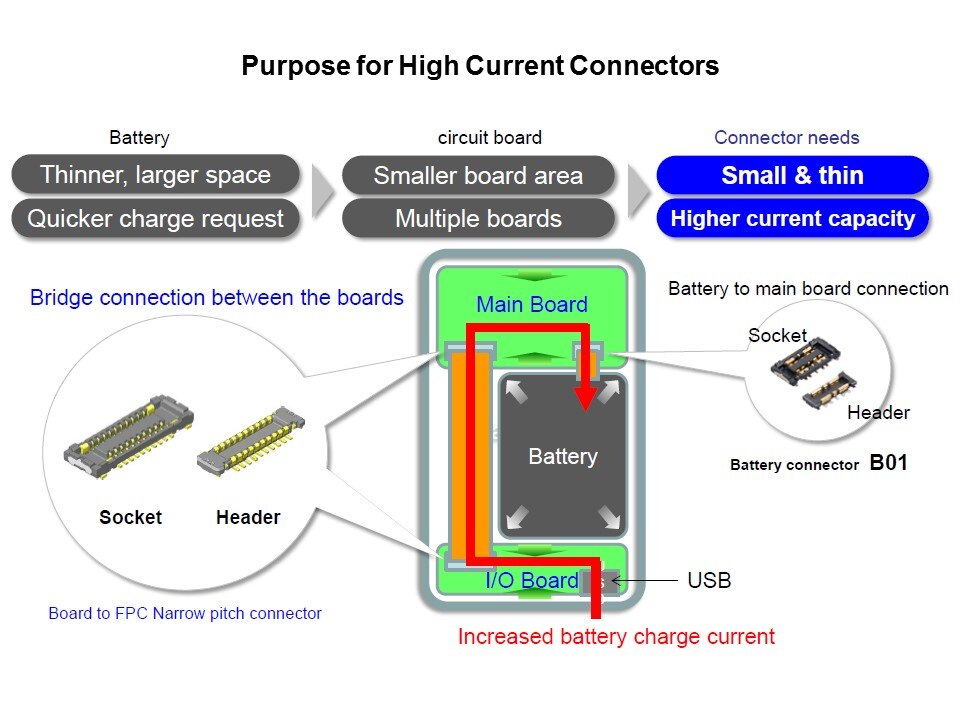 Purpose for High Current Connectors

Battery

Thinner, larger space

Quicker charge request

circuit board

Smaller board area

Multiple boards

Connector needs

Small & thin

Higher current capacity

Bridge connection between the boards

Socket

Header

Board to FPC Narrow pitch connector

Main Board

Battery

I/O Board

USB

Increased battery charge current

Battery to main board connection

Socket

Header

Battery connector B01