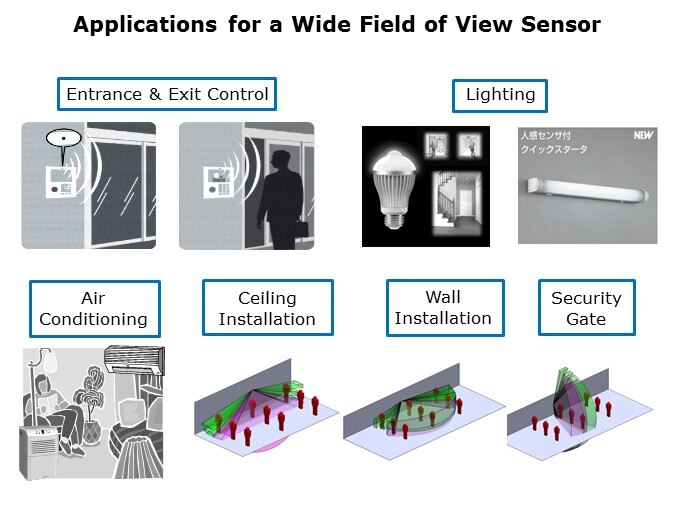 Applications for a Wide Field of View Sensor

Entrance & Exit Control

Lighting

人感センサ付
クイックスタータ

NEW

Air Conditioning

Ceiling Installation

Wall Installation

Security Gate