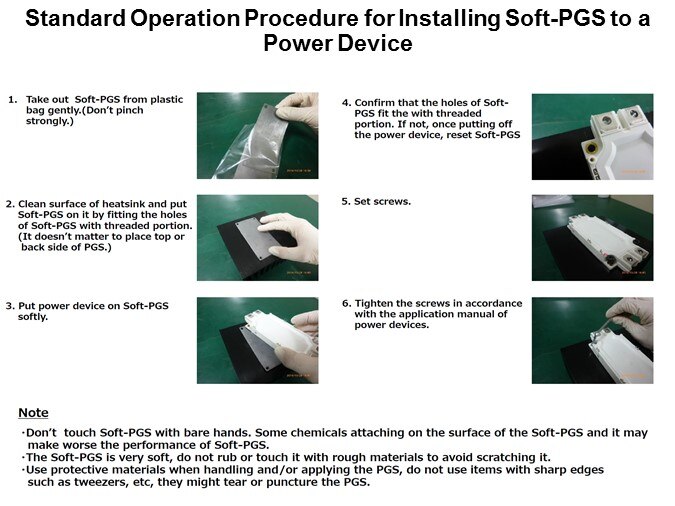 Standard Operation Procedure for Installing Soft-PGS to a Power Device

1. Take out Soft-PGS from plastic bag gently.(Don't pinch strongly.)

2. Clean surface of heatsink and put Soft-PGS on it by fitting the holes of Soft-PGS with threaded portion. (It doesn't matter to place top or back side of PGS.)

3. Put power device on Soft-PGS softly.

4. Confirm that the holes of Soft-PGS fit the with threaded portion. If not, once putting off the power device, reset Soft-PGS

5. Set screws.

6. Tighten the screws in accordance with the application manual of power devices.

Note

・Don't touch Soft-PGS with bare hands. Some chemicals attaching on the surface of the Soft-PGS and it may make worse the performance of Soft-PGS.
・The Soft-PGS is very soft, do not rub or touch it with rough materials to avoid scratching it.
・Use protective materials when handling and/or applying the PGS, do not use items with sharp edges such as tweezers, etc, they might tear or puncture the PGS.