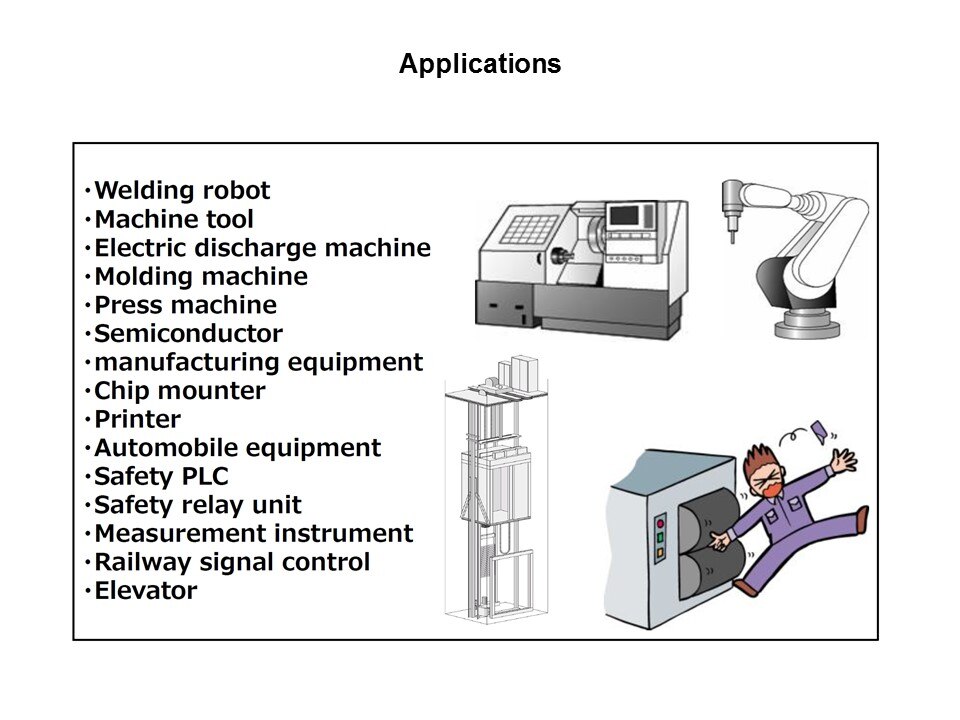 Applications

・Welding robot
・Machine tool
・Electric discharge machine
・Molding machine
・Press machine
・Semiconductor
・manufacturing equipment
・Chip mounter
・Printer
・Automobile equipment
・Safety PLC
・Safety relay unit
・Measurement instrument
・Railway signal control
・Elevator