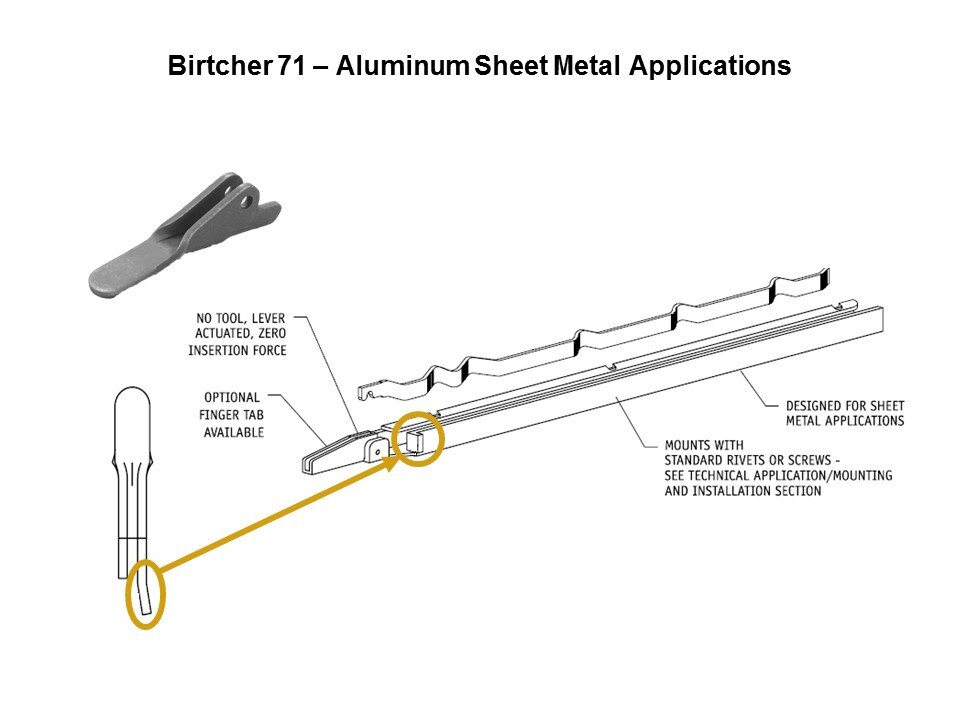 Birtcher 71 – Aluminum Sheet Metal Applications

NO TOOL, LEVER ACTUATED, ZERO INSERTION FORCE

OPTIONAL FINGER TAB AVAILABLE

DESIGNED FOR SHEET METAL APPLICATIONS

MOUNTS WITH STANDARD RIVETS OR SCREWS - SEE TECHNICAL APPLICATION/MOUNTING AND INSTALLATION SECTION