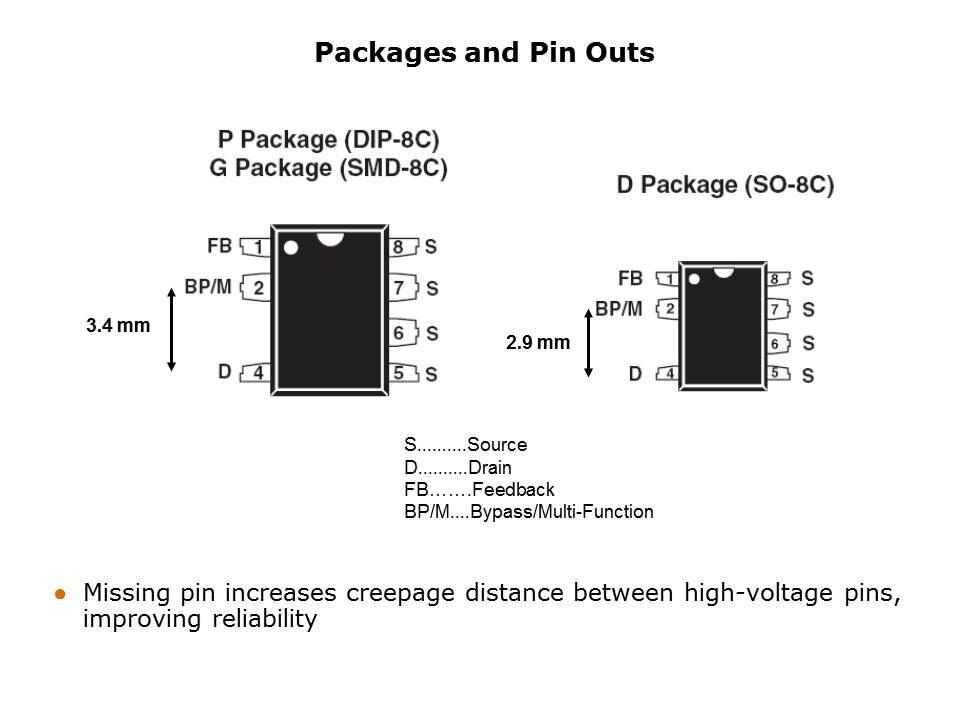 Packages and Pin Outs

P Package (DIP-8C)
G Package (SMD-8C)

FB 1
BP/M 2
D 4
8 S
7 S
6 S
5 S

3.4 mm

D Package (SO-8C)

FB 1
BP/M 2
D 4
8 S
7 S
6 S
5 S

2.9 mm

S..........Source
D..........Drain
FB.......Feedback
BP/M....Bypass/Multi-Function

• Missing pin increases creepage distance between high-voltage pins, improving reliability