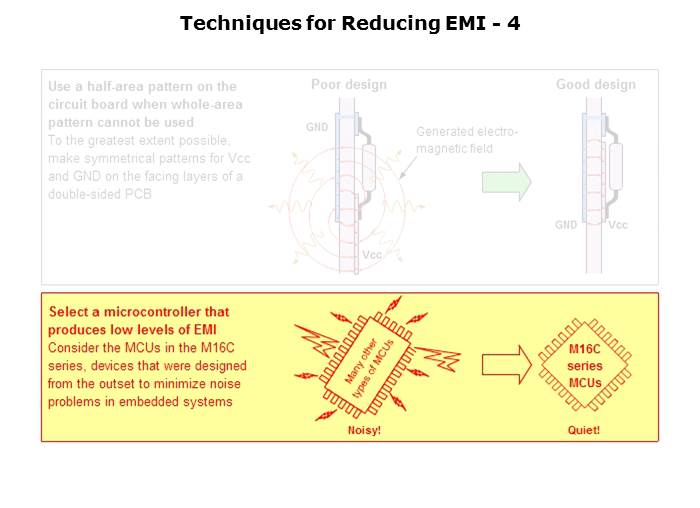 Techniques for Reducing EMI - 4

Use a half-area pattern on the circuit board when whole-area pattern cannot be used
To the greatest extent possible, make symmetrical patterns for Vcc and GND on the facing layers of a double-sided PCB

Poor design

GND

Generated electro-magnetic field

Vcc

Good design

GND

Vcc

Select a microcontroller that produces low levels of EMI
Consider the MCUs in the M16C series, devices that were designed from the outset to minimize noise problems in embedded systems

Many other types of MCUs

Noisy!

M16C series MCUs

Quiet!