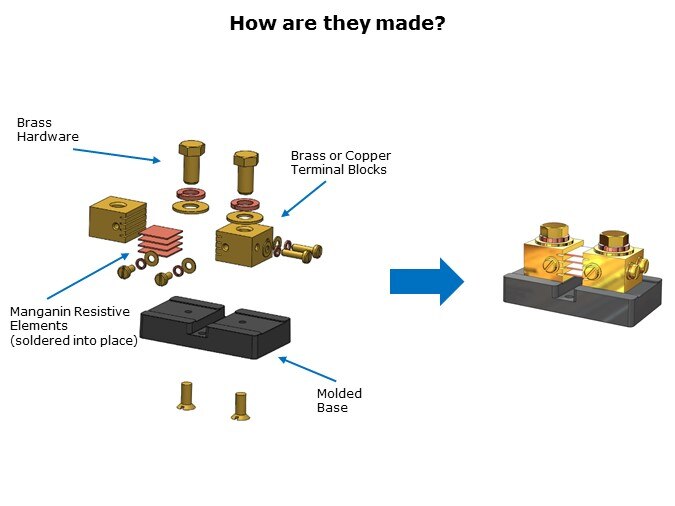 How are they made?

Brass Hardware

Brass or Copper Terminal Blocks

Manganin Resistive Elements (soldered into place)

Molded Base