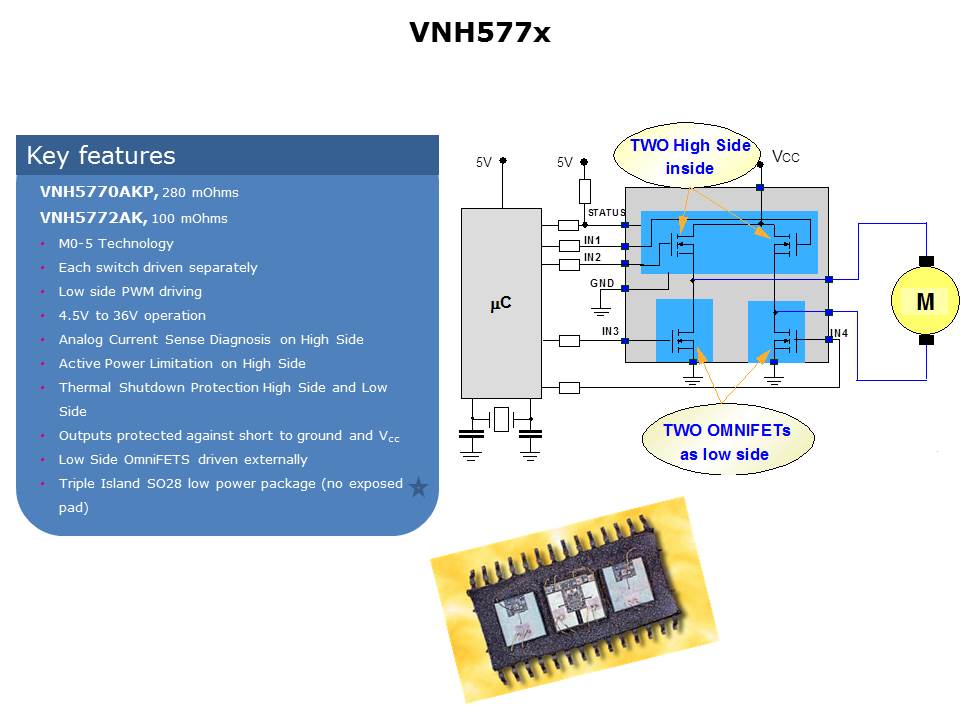 VNH577x

Key features

VNH5770AKP, 280 mOhms

VNH5772AK, 100 mOhms

• M0-5 Technology
• Each switch driven separately
• Low side PWM driving
• 4.5V to 36V operation
• Analog Current Sense Diagnosis on High Side
• Active Power Limitation on High Side
• Thermal Shutdown Protection High Side and Low Side
• Outputs protected against short to ground and $V_{cc}$
• Low Side OmniFETS driven externally
• Triple Island SO28 low power package (no exposed pad)

5V
5V
TWO High Side inside
Vcc
STATUS
IN1
IN2
GND
μC
IN3
IN4
M
TWO OMNIFETs as low side