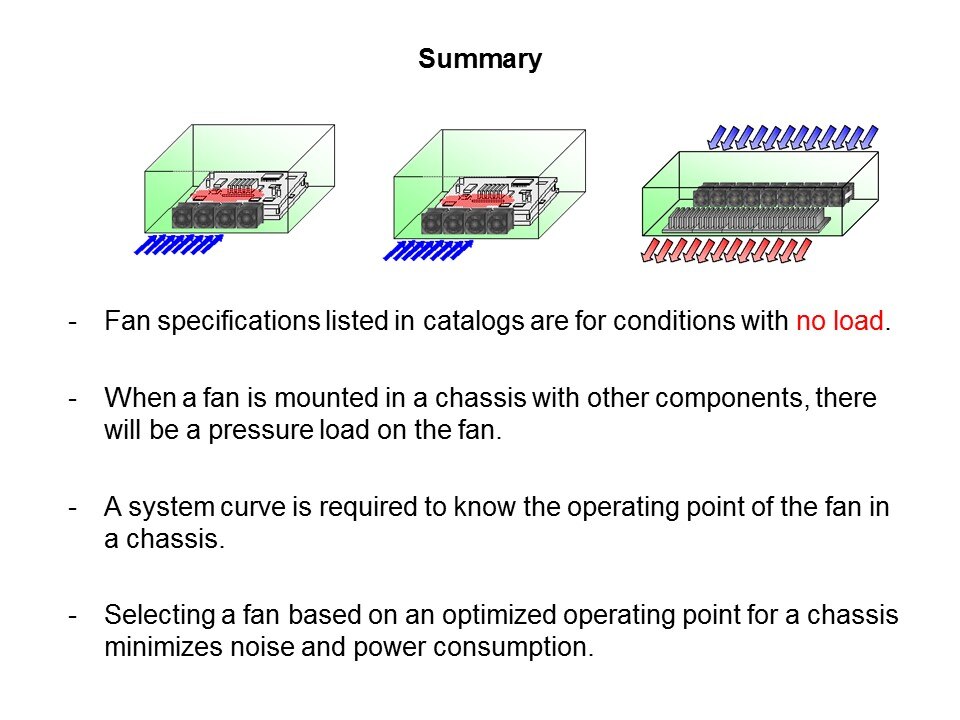 Summary

- Fan specifications listed in catalogs are for conditions with no load.

- When a fan is mounted in a chassis with other components, there will be a pressure load on the fan.

- A system curve is required to know the operating point of the fan in a chassis.

- Selecting a fan based on an optimized operating point for a chassis minimizes noise and power consumption.