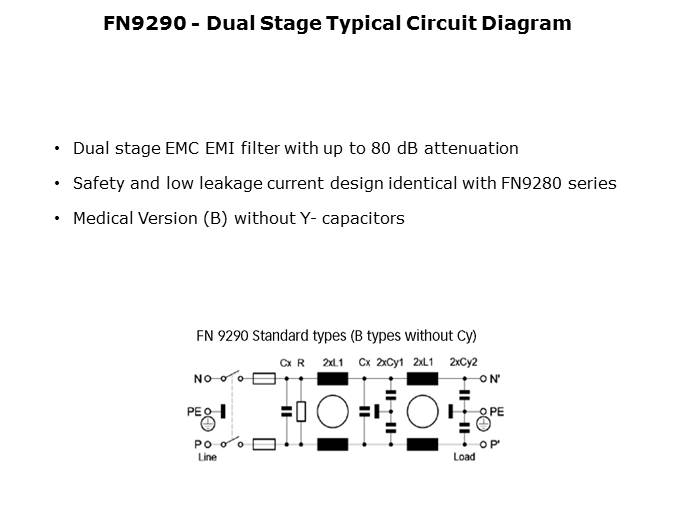 FN9290 - Dual Stage Typical Circuit Diagram

• Dual stage EMC EMI filter with up to 80 dB attenuation

• Safety and low leakage current design identical with FN9280 series

• Medical Version (B) without Y- capacitors

FN 9290 Standard types (B types without Cy)

Cx R 2xL1 Cx 2xCy1 2xL1 2xCy2

N N'

PE PE

P P'

Line Load