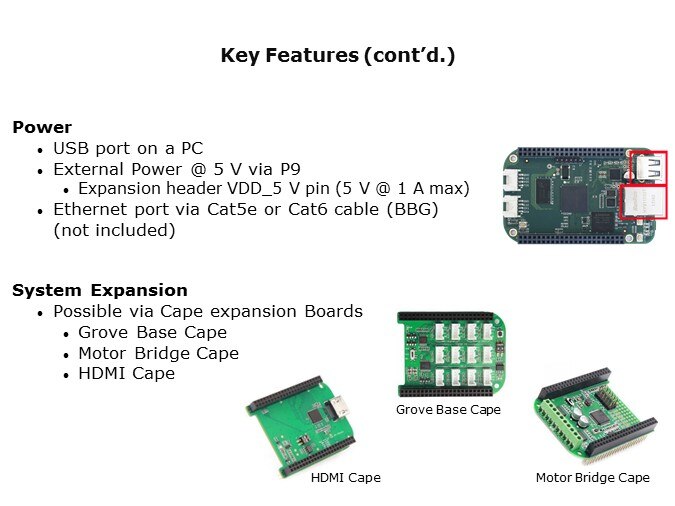 Key Features (cont'd.)

Power
• USB port on a PC
• External Power @ 5 V via P9
  • Expansion header VDD_5 V pin (5 V @ 1 A max)
• Ethernet port via Cat5e or Cat6 cable (BBG) (not included)

System Expansion
• Possible via Cape expansion Boards
  • Grove Base Cape
  • Motor Bridge Cape
  • HDMI Cape

Grove Base Cape

HDMI Cape

Motor Bridge Cape