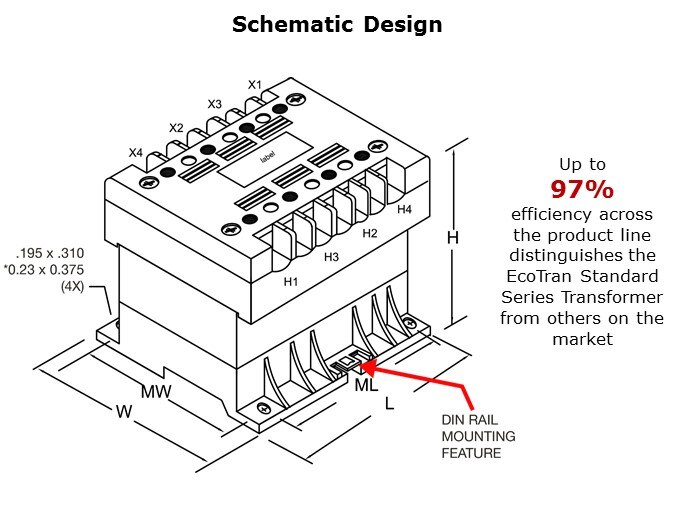 Schematic Design

X1
X3
X2
X4
label
H4
H2
H3
H1
H
.195 x .310
*0.23 x 0.375
(4X)
MW
W
ML
L
DIN RAIL
MOUNTING
FEATURE

Up to
97%
efficiency across the product line distinguishes the EcoTran Standard Series Transformer from others on the market