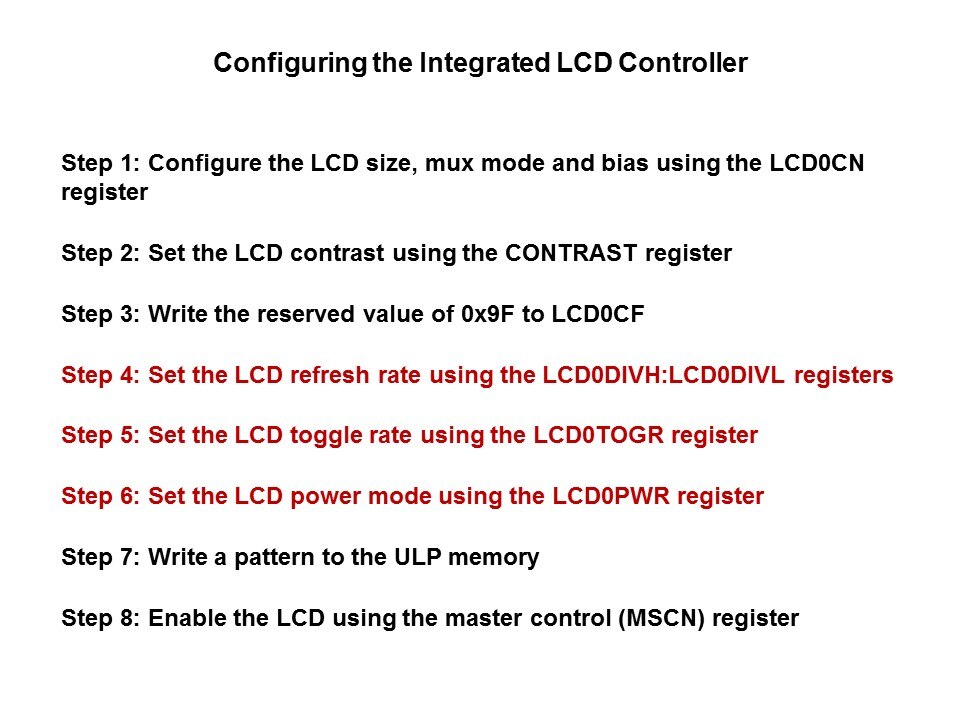 Configuring the Integrated LCD Controller

Step 1: Configure the LCD size, mux mode and bias using the LCD0CN register

Step 2: Set the LCD contrast using the CONTRAST register

Step 3: Write the reserved value of 0x9F to LCD0CF

Step 4: Set the LCD refresh rate using the LCD0DIVH:LCD0DIVL registers

Step 5: Set the LCD toggle rate using the LCD0TOGR register

Step 6: Set the LCD power mode using the LCD0PWR register

Step 7: Write a pattern to the ULP memory

Step 8: Enable the LCD using the master control (MSCN) register