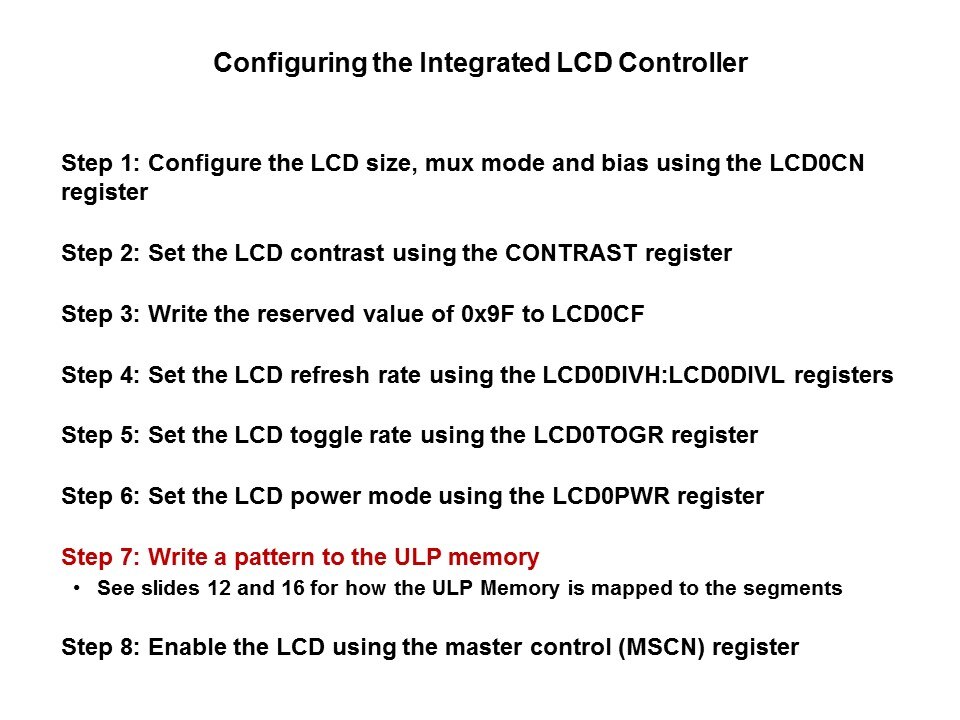 Configuring the Integrated LCD Controller

Step 1: Configure the LCD size, mux mode and bias using the LCD0CN register

Step 2: Set the LCD contrast using the CONTRAST register

Step 3: Write the reserved value of 0x9F to LCD0CF

Step 4: Set the LCD refresh rate using the LCD0DIVH:LCD0DIVL registers

Step 5: Set the LCD toggle rate using the LCD0TOGR register

Step 6: Set the LCD power mode using the LCD0PWR register

Step 7: Write a pattern to the ULP memory
• See slides 12 and 16 for how the ULP Memory is mapped to the segments

Step 8: Enable the LCD using the master control (MSCN) register