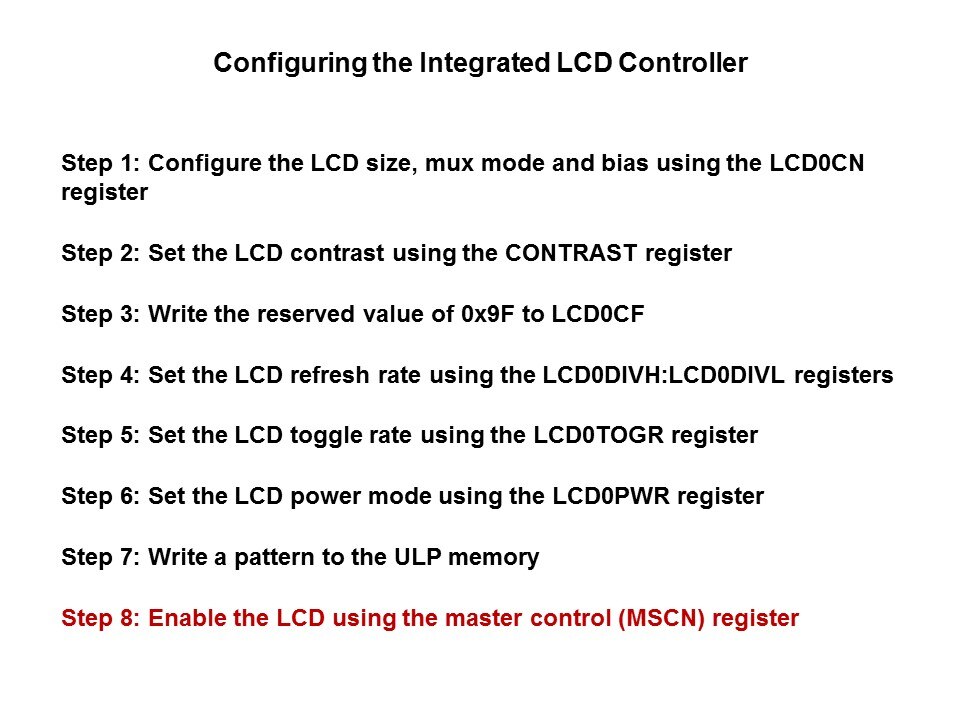 Configuring the Integrated LCD Controller

Step 1: Configure the LCD size, mux mode and bias using the LCD0CN register

Step 2: Set the LCD contrast using the CONTRAST register

Step 3: Write the reserved value of 0x9F to LCD0CF

Step 4: Set the LCD refresh rate using the LCD0DIVH:LCD0DIVL registers

Step 5: Set the LCD toggle rate using the LCD0TOGR register

Step 6: Set the LCD power mode using the LCD0PWR register

Step 7: Write a pattern to the ULP memory

Step 8: Enable the LCD using the master control (MSCN) register