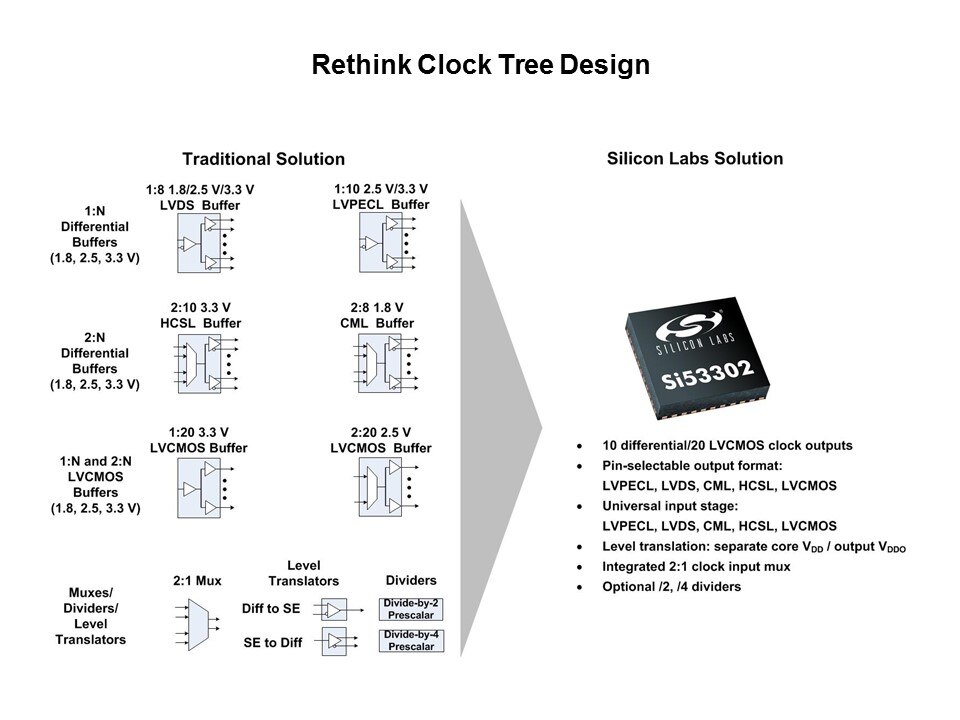 Rethink Clock Tree Design

Traditional Solution

1:N Differential Buffers (1.8, 2.5, 3.3 V)

1:8 1.8/2.5 V/3.3 V LVDS Buffer

1:10 2.5 V/3.3 V LVPECL Buffer

2:N Differential Buffers (1.8, 2.5, 3.3 V)

2:10 3.3 V HCSL Buffer

2:8 1.8 V CML Buffer

1:N and 2:N LVCMOS Buffers (1.8, 2.5, 3.3 V)

1:20 3.3 V LVCMOS Buffer

2:20 2.5 V LVCMOS Buffer

Muxes/ Dividers/ Level Translators

2:1 Mux

Level Translators

Diff to SE

SE to Diff

Dividers

Divide-by-2 Prescalar

Divide-by-4 Prescalar

Silicon Labs Solution

SILICON LABS

Si53302

• 10 differential/20 LVCMOS clock outputs
• Pin-selectable output format: LVPECL, LVDS, CML, HCSL, LVCMOS
• Universal input stage: LVPECL, LVDS, CML, HCSL, LVCMOS
• Level translation: separate core $V_{DD}$ / output $V_{DDO}$
• Integrated 2:1 clock input mux
• Optional /2, /4 dividers