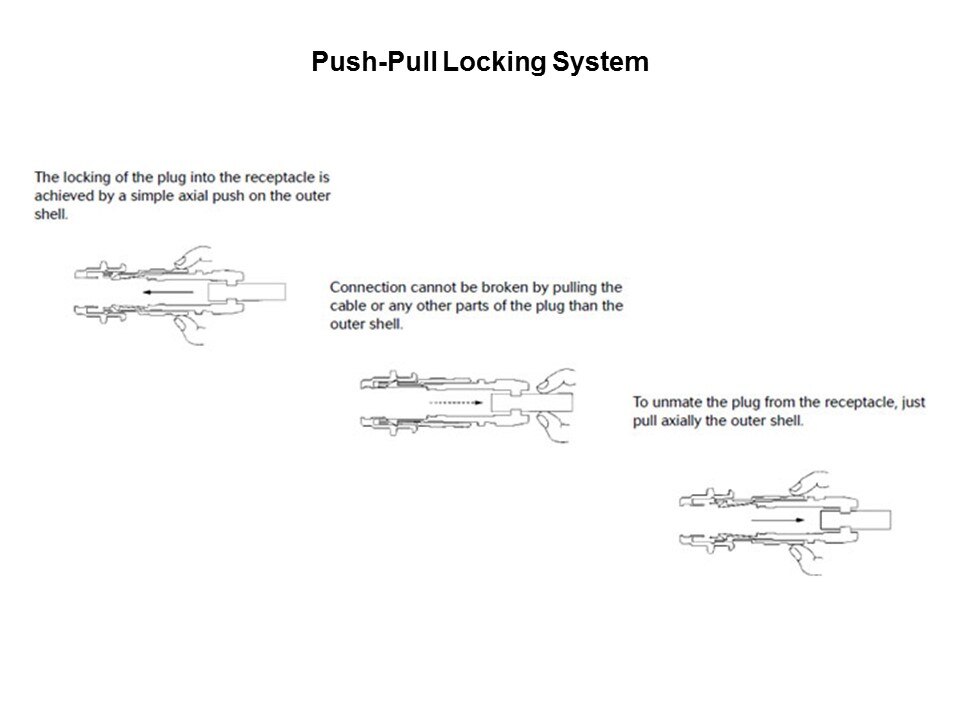 Push-Pull Locking System

The locking of the plug into the receptacle is achieved by a simple axial push on the outer shell.

Connection cannot be broken by pulling the cable or any other parts of the plug than the outer shell.

To unmate the plug from the receptacle, just pull axially the outer shell.