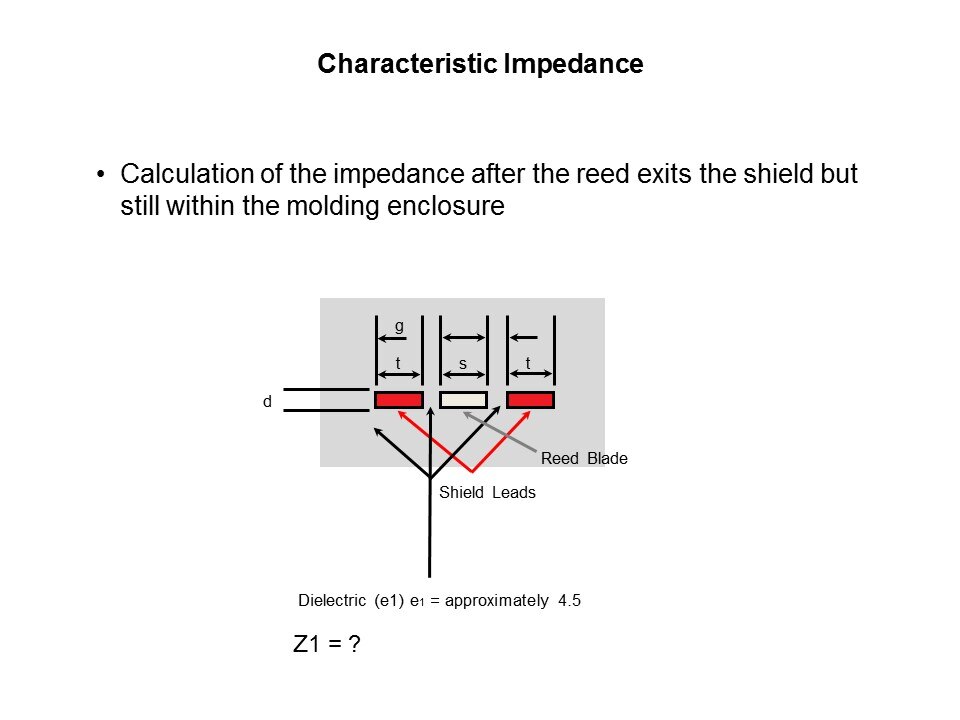 Characteristic Impedance

• Calculation of the impedance after the reed exits the shield but still within the molding enclosure

g

t

s

t

d

Reed Blade

Shield Leads

Dielectric (e1) $e_1$ = approximately 4.5

Z1 = ?