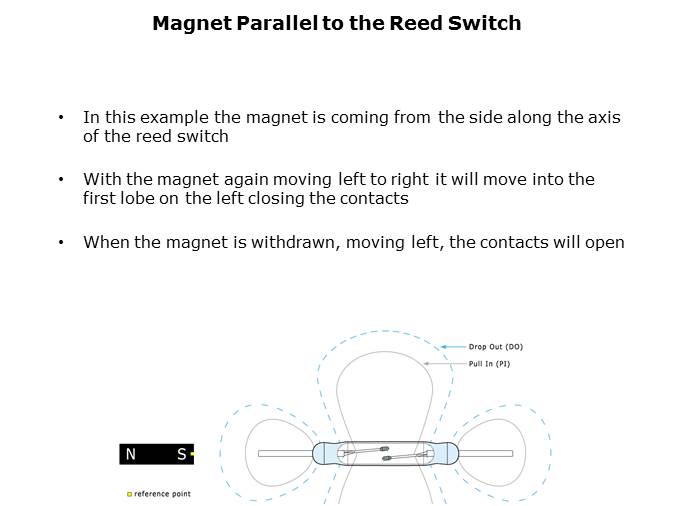 Magnet Parallel to the Reed Switch

• In this example the magnet is coming from the side along the axis of the reed switch

• With the magnet again moving left to right it will move into the first lobe on the left closing the contacts

• When the magnet is withdrawn, moving left, the contacts will open

Drop Out (DO)
Pull In (PI)

N S

reference point